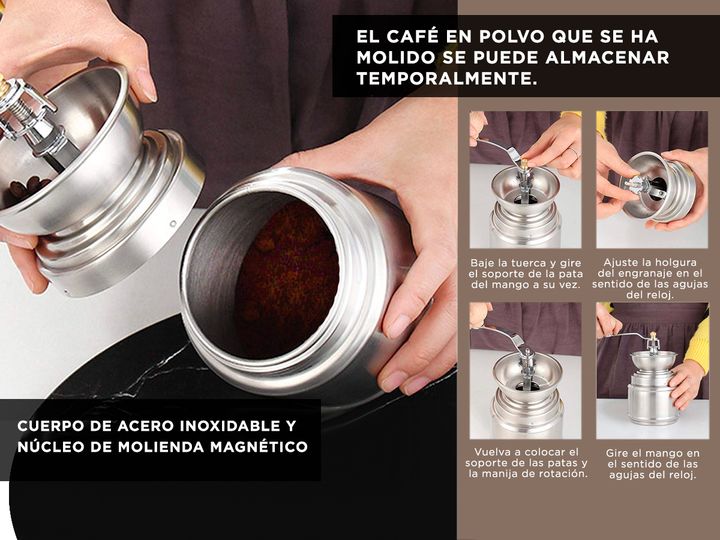 EL CAFÉ EN POLVO QUE SE HA MOLIDO SE PUEDE ALMACENAR TEMPORALMENTE.

Baje la tuerca y gire el soporte de la pata del mango a su vez.

Ajuste la holgura del engranaje en el sentido de las agujas del reloj.

Vuelva a colocar el soporte de las patas y la manija de rotación.

Gire el mango en el sentido de las agujas del reloj.

CUERPO DE ACERO INOXIDABLE Y NÚCLEO DE MOLIENDA MAGNÉTICO