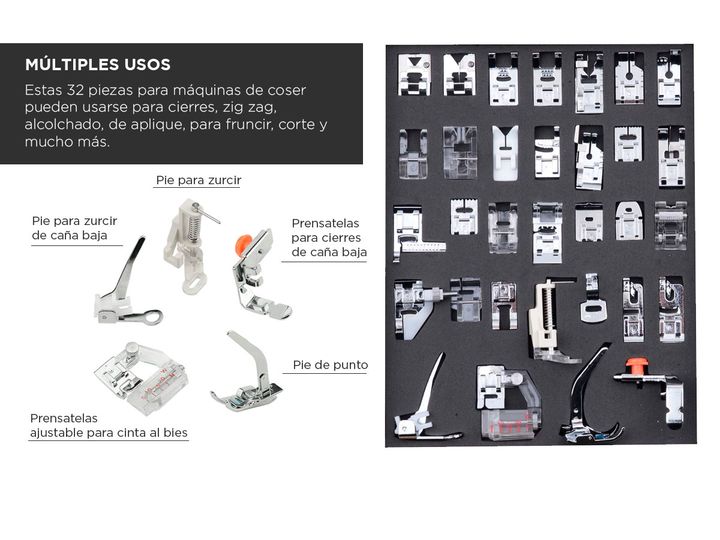 MÚLTIPLES USOS

Estas 32 piezas para máquinas de coser pueden usarse para cierres, zig zag, alcolchado, de aplique, para fruncir, corte y mucho más.

Pie para zurcir

Pie para zurcir de caña baja

Prensatelas para cierres de caña baja

Pie de punto

Prensatelas ajustable para cinta al bies