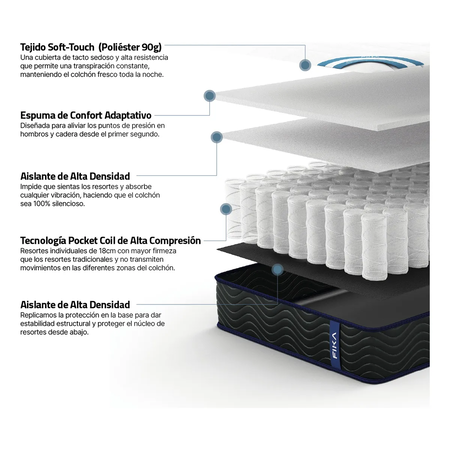 Tejido Soft-Touch (Poliéster 90g)
Una cubierta de tacto sedoso y alta resistencia que permite una transpiración constante, manteniendo el colchón fresco toda la noche.

Espuma de Confort Adaptativo
Diseñada para aliviar los puntos de presión en hombros y cadera desde el primer segundo.

Aislante de Alta Densidad
Impide que sientas los resortes y absorbe cualquier vibración, haciendo que el colchón sea 100% silencioso.

Tecnología Pocket Coil de Alta Compresión
Resortes individuales de 18cm con mayor firmeza que los resortes tradicionales y no transmiten movimientos en las diferentes zonas del colchón.

Aislante de Alta Densidad
Replicamos la protección en la base para dar estabilidad estructural y proteger el núcleo de resortes desde abajo.

FIKA