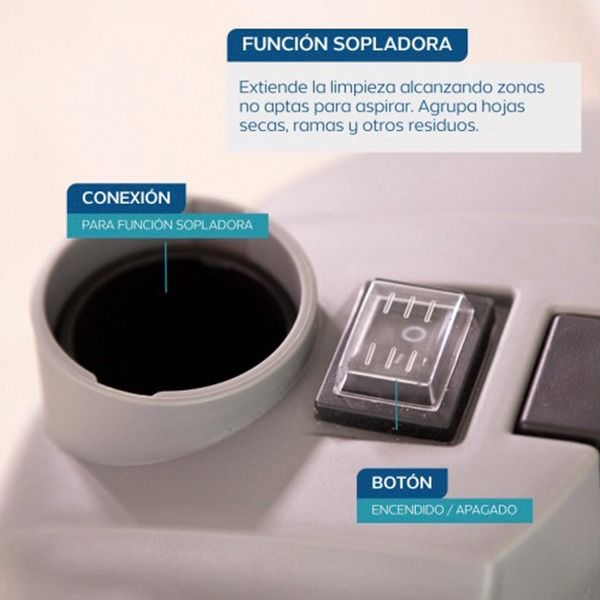 FUNCIÓN SOPLADORA

Extiende la limpieza alcanzando zonas no aptas para aspirar. Agrupa hojas secas, ramas y otros residuos.

CONEXIÓN

PARA FUNCIÓN SOPLADORA

BOTÓN

ENCENDIDO / APAGADO