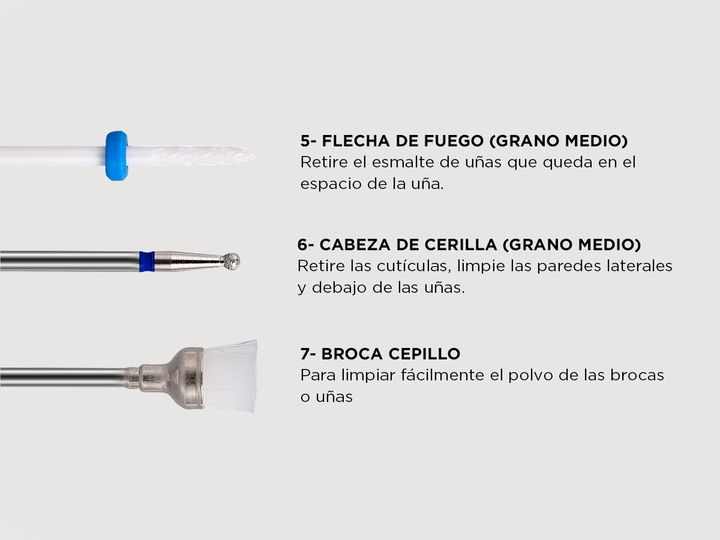 5- FLECHA DE FUEGO (GRANO MEDIO)
Retire el esmalte de uñas que queda en el espacio de la uña.

6- CABEZA DE CERILLA (GRANO MEDIO)
Retire las cutículas, limpie las paredes laterales y debajo de las uñas.

7- BROCA CEPILLO
Para limpiar fácilmente el polvo de las brocas o uñas