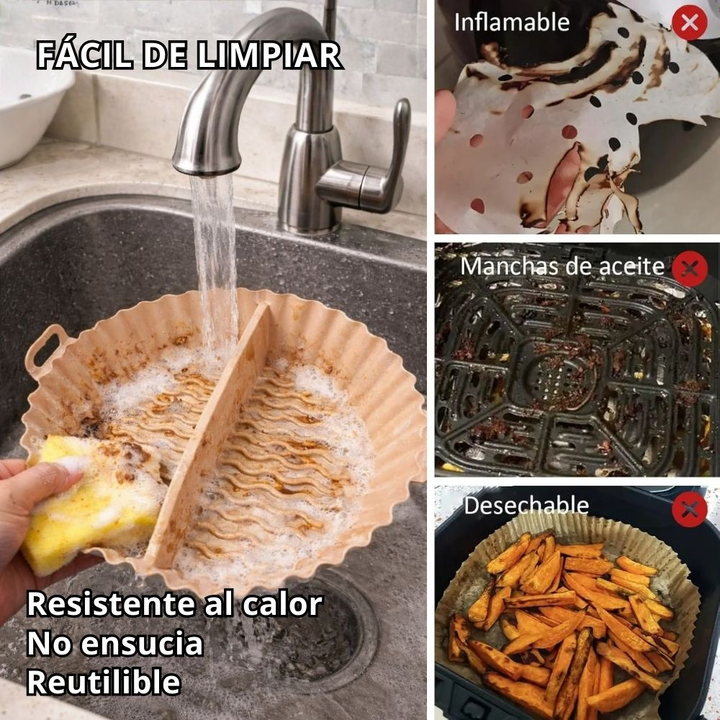 FÁCIL DE LIMPIAR

Resistente al calor
No ensucia
Reutilible

Inflamable

Manchas de aceite

Desechable