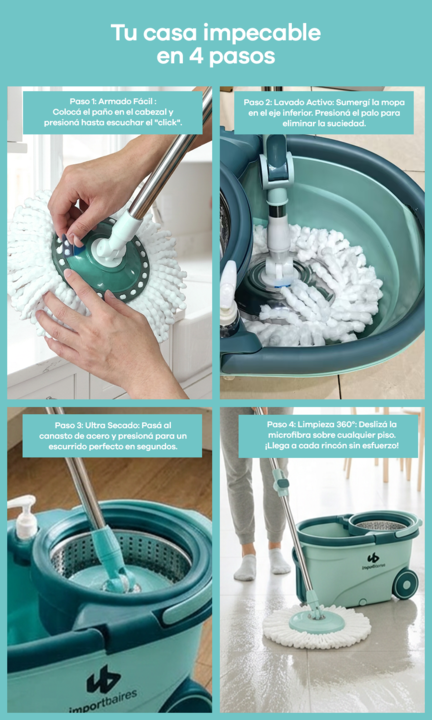 Tu casa impecable en 4 pasos

Paso 1: Armado Fácil : Colocá el paño en el cabezal y presioná hasta escuchar el "click".

Paso 2: Lavado Activo: Sumergí la mopa en el eje inferior. Presioná el palo para eliminar la suciedad.

Paso 3: Ultra Secado: Pasá al canasto de acero y presioná para un escurrido perfecto en segundos.

Paso 4: Limpieza 360°: Deslizá la microfibra sobre cualquier piso. ¡Llega a cada rincón sin esfuerzo!

importbaires

importbaires