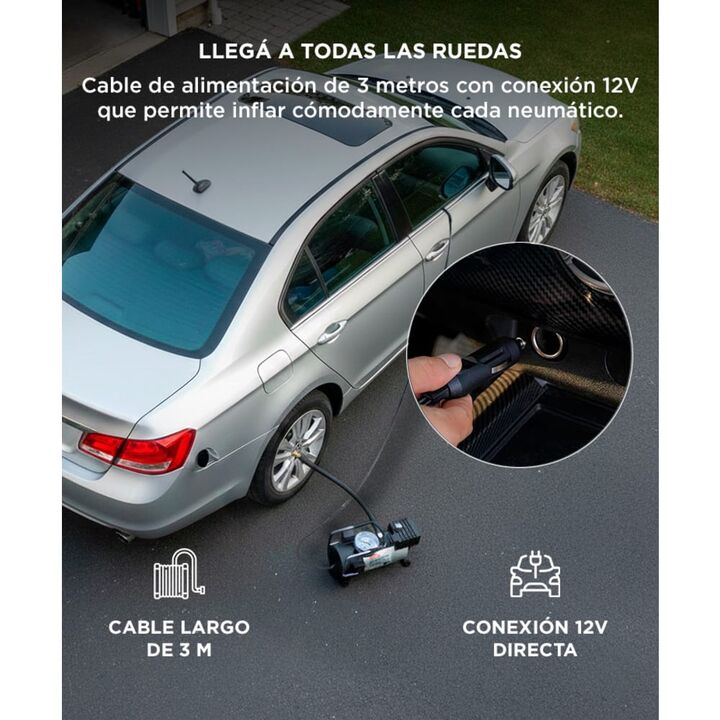 LLEGÁ A TODAS LAS RUEDAS
Cable de alimentación de 3 metros con conexión 12V que permite inflar cómodamente cada neumático.

CABLE LARGO DE 3 M

CONEXIÓN 12V DIRECTA