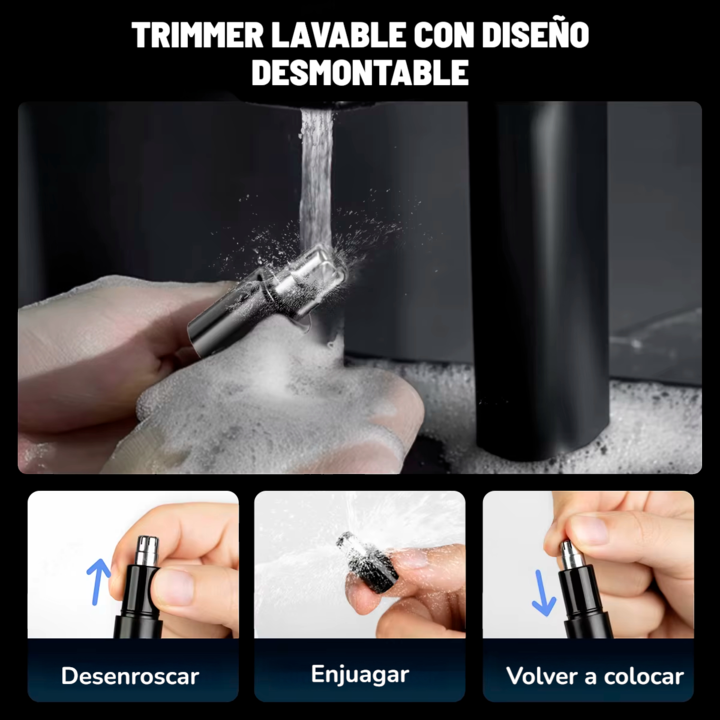 TRIMMER LAVABLE CON DISEÑO DESMONTABLE

Desenroscar

Enjuagar

Volver a colocar