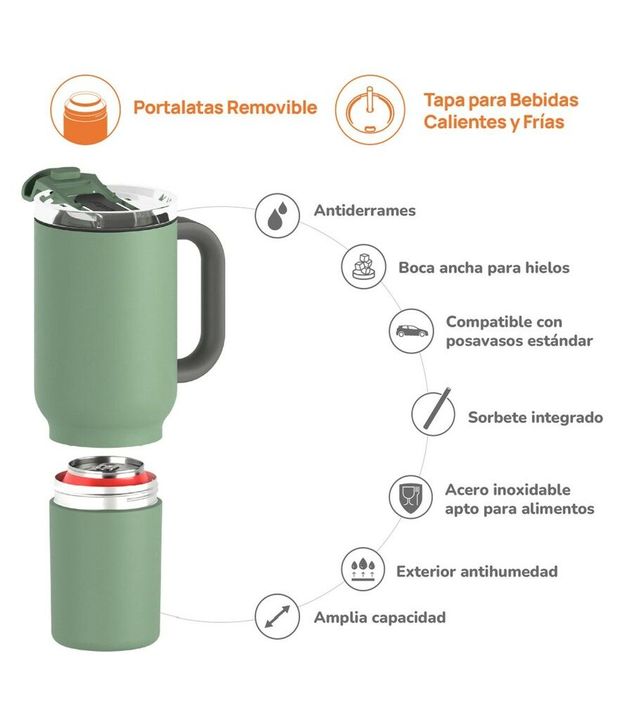 Portalatas Removible

Tapa para Bebidas Calientes y Frías

Antiderrames

Boca ancha para hielos

Compatible con posavasos estándar

Sorbete integrado

Acero inoxidable apto para alimentos

Exterior antihumedad

Amplia capacidad