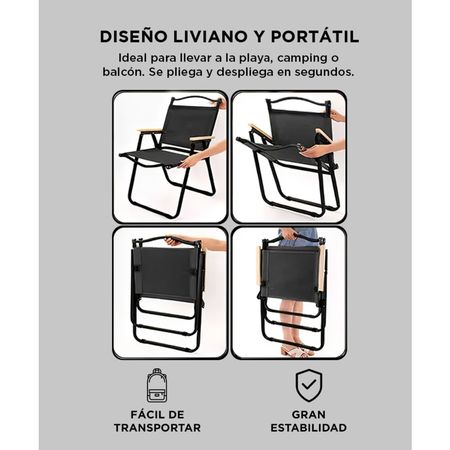 DISEÑO LIVIANO Y PORTÁTIL

Ideal para llevar a la playa, camping o balcón. Se pliega y despliega en segundos.

FÁCIL DE TRANSPORTAR

GRAN ESTABILIDAD