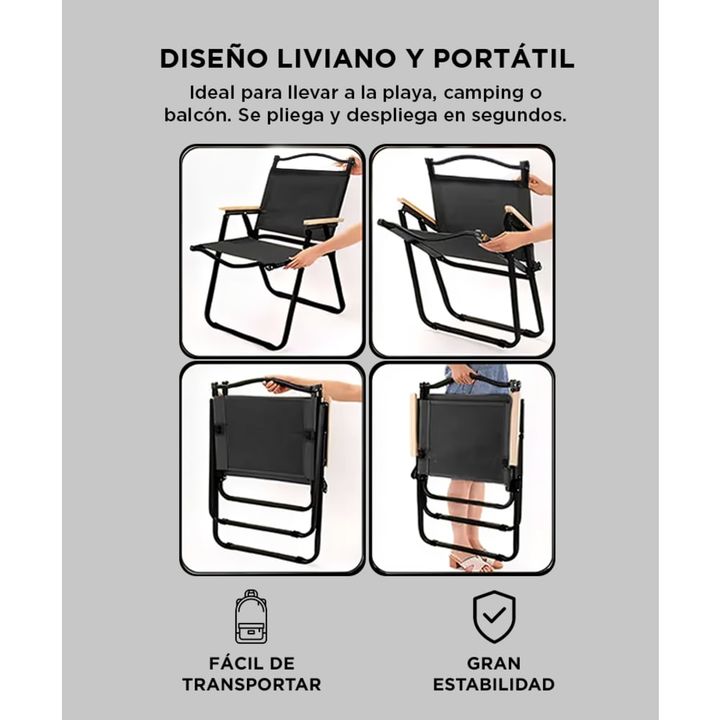 DISEÑO LIVIANO Y PORTÁTIL

Ideal para llevar a la playa, camping o balcón. Se pliega y despliega en segundos.

FÁCIL DE TRANSPORTAR

GRAN ESTABILIDAD