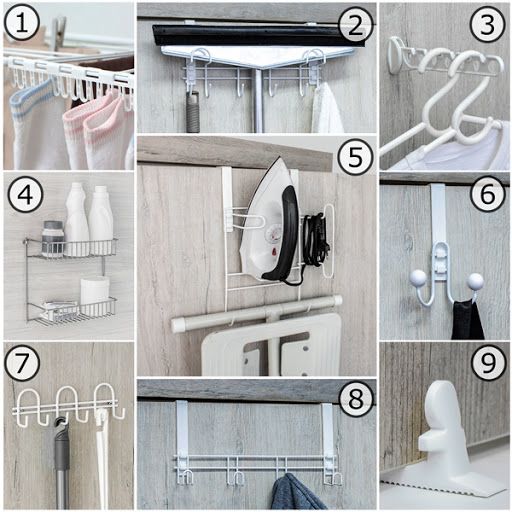 1
2
3
4
5
6
7
8
9