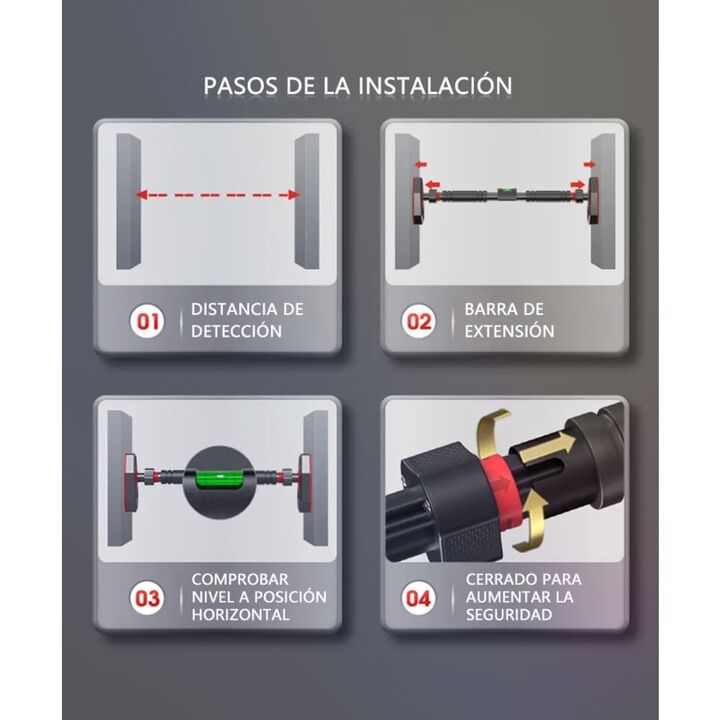 PASOS DE LA INSTALACIÓN

01 DISTANCIA DE DETECCIÓN

02 BARRA DE EXTENSIÓN

03 COMPROBAR NIVEL A POSICIÓN HORIZONTAL

04 CERRADO PARA AUMENTAR LA SEGURIDAD