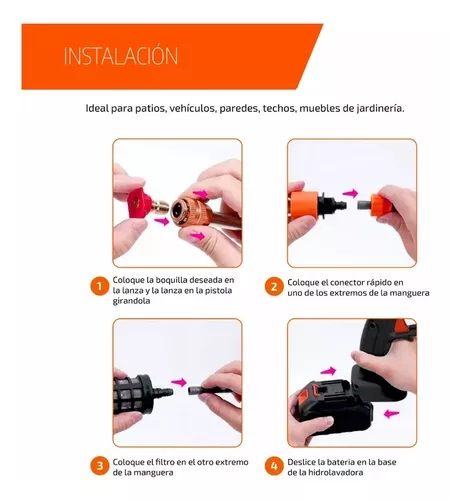 INSTALACIÓN

Ideal para patios, vehículos, paredes, techos, muebles de jardinería.

1 Coloque la boquilla deseada en la lanza y la lanza en la pistola girandola

2 Coloque el conector rápido en uno de los extremos de la manguera

3 Coloque el filtro en el otro extremo de la manguera

4 Deslice la bateria en la base de la hidrolavadora