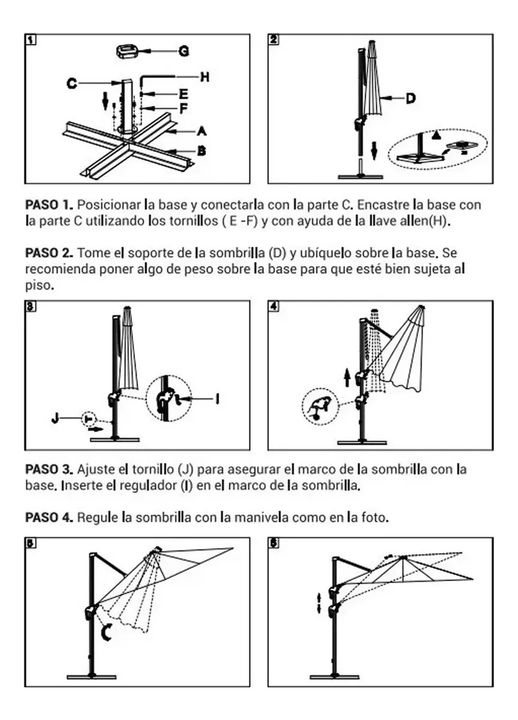 1

G

C

H

E

F

A

B

2

D

PASO 1. Posicionar la base y conectarla con la parte C. Encastre la base con la parte C utilizando los tornillos ( E -F) y con ayuda de la llave allen(H).

PASO 2. Tome el soporte de la sombrilla (D) y ubíquelo sobre la base. Se recomienda poner algo de peso sobre la base para que esté bien sujeta al piso.

3

J

I

4

PASO 3. Ajuste el tornillo (J) para asegurar el marco de la sombrilla con la base. Inserte el regulador (I) en el marco de la sombrilla.

PASO 4. Regule la sombrilla con la manivela como en la foto.

5

6