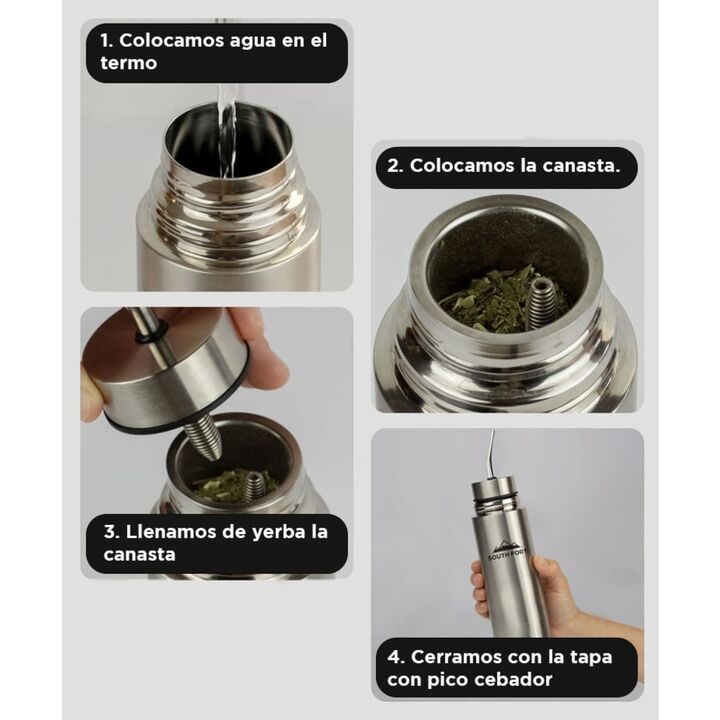 1. Colocamos agua en el termo

2. Colocamos la canasta.

3. Llenamos de yerba la canasta

SOUTH PORT

4. Cerramos con la tapa con pico cebador