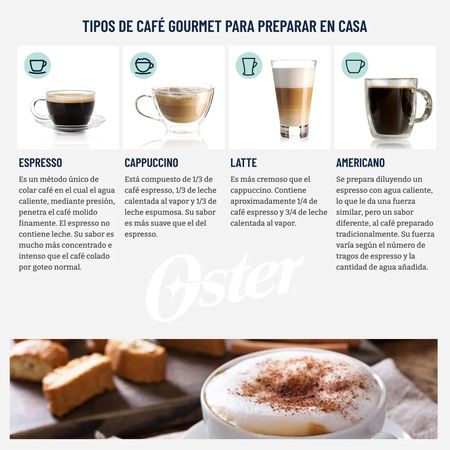 TIPOS DE CAFÉ GOURMET PARA PREPARAR EN CASA

ESPRESSO

Es un método único de colar café en el cual el agua caliente, mediante presión, penetra el café molido finamente. El espresso no contiene leche. Su sabor es mucho más concentrado e intenso que el café colado por goteo normal.

CAPPUCCINO

Está compuesto de 1/3 de café espresso, 1/3 de leche calentada al vapor y 1/3 de leche espumosa. Su sabor es más suave que el del espresso.

LATTE

Es más cremoso que el cappuccino. Contiene aproximadamente 1/4 de café espresso y 3/4 de leche calentada al vapor.

AMERICANO

Se prepara diluyendo un espresso con agua caliente, lo que le da una fuerza similar, pero un sabor diferente, al café preparado tradicionalmente. Su fuerza varía según el número de tragos de espresso y la cantidad de agua añadida.

Oster