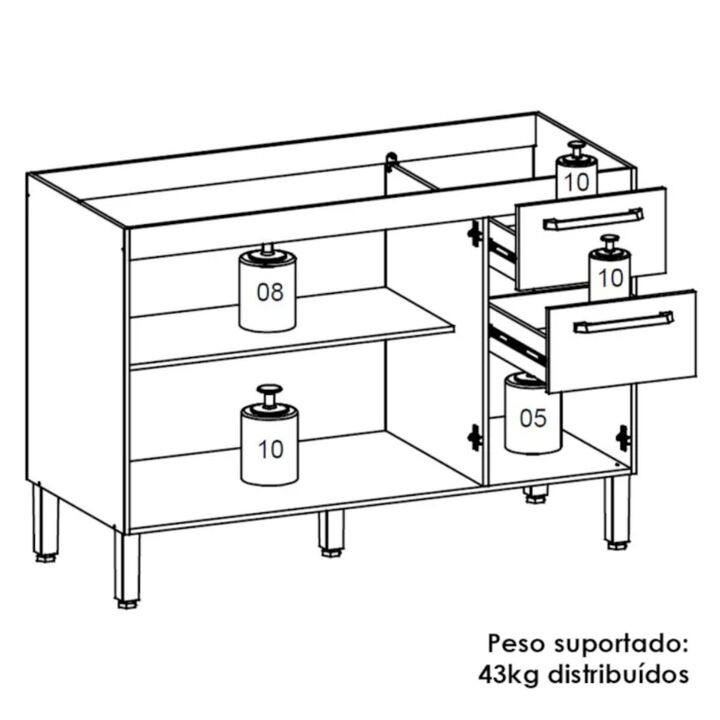 10

08

10

10

05

Peso suportado:
43kg distribuídos