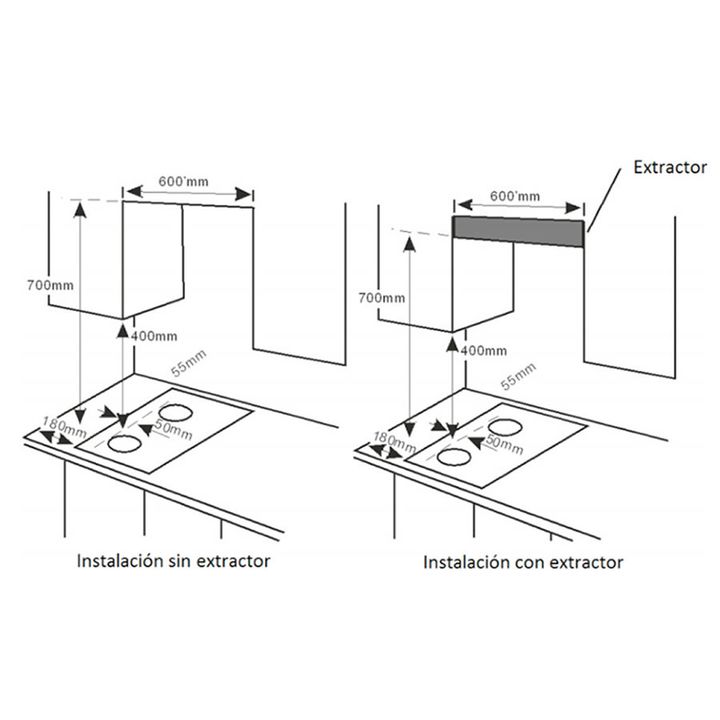 600'mm

700mm

400mm

55mm

180mm

50mm

Instalación sin extractor

Extractor

600'mm

700mm

400mm

55mm

180mm

50mm

Instalación con extractor