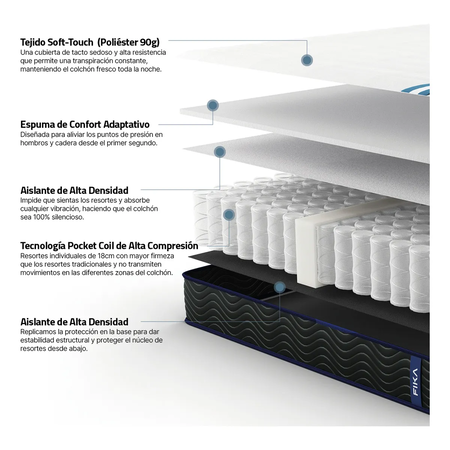 Tejido Soft-Touch (Poliéster 90g)
Una cubierta de tacto sedoso y alta resistencia que permite una transpiración constante, manteniendo el colchón fresco toda la noche.

Espuma de Confort Adaptativo
Diseñada para aliviar los puntos de presión en hombros y cadera desde el primer segundo.

Aislante de Alta Densidad
Impide que sientas los resortes y absorbe cualquier vibración, haciendo que el colchón sea 100% silencioso.

Tecnología Pocket Coil de Alta Compresión
Resortes individuales de 18cm con mayor firmeza que los resortes tradicionales y no transmiten movimientos en las diferentes zonas del colchón.

Aislante de Alta Densidad
Replicamos la protección en la base para dar estabilidad estructural y proteger el núcleo de resortes desde abajo.

FIKA