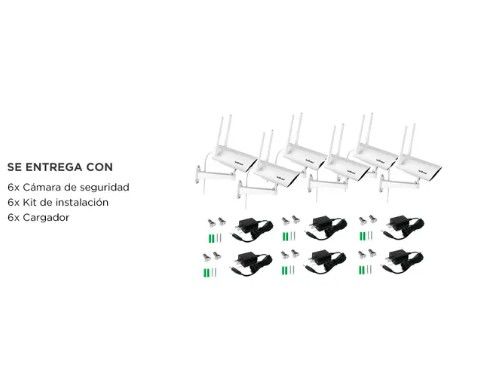 SE ENTREGA CON

6x Cámara de seguridad
6x Kit de instalación
6x Cargador