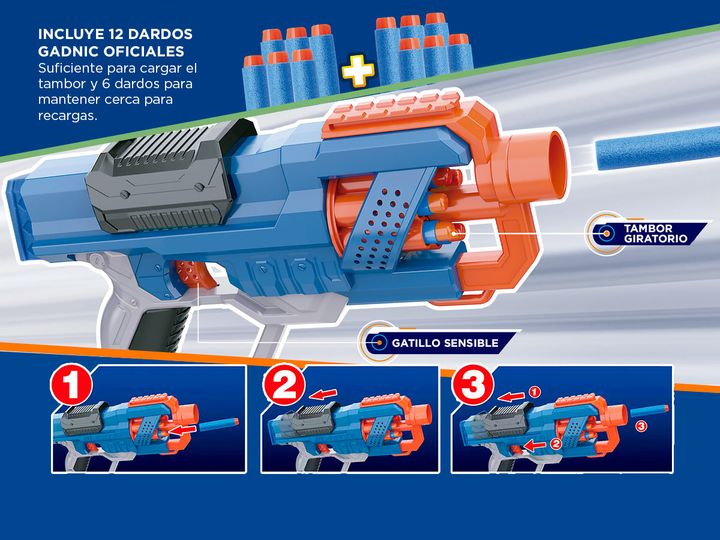 INCLUYE 12 DARDOS GADNIC OFICIALES
Suficiente para cargar el tambor y 6 dardos para mantener cerca para recargas.

TAMBOR GIRATORIO

GATILLO SENSIBLE

1

2

3

1

2

3