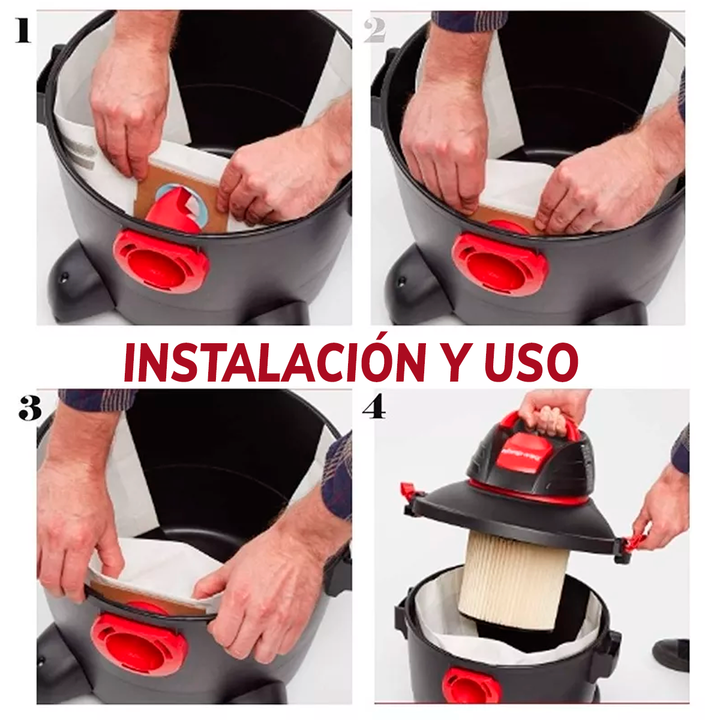 1

2

INSTALACIÓN Y USO

3

4