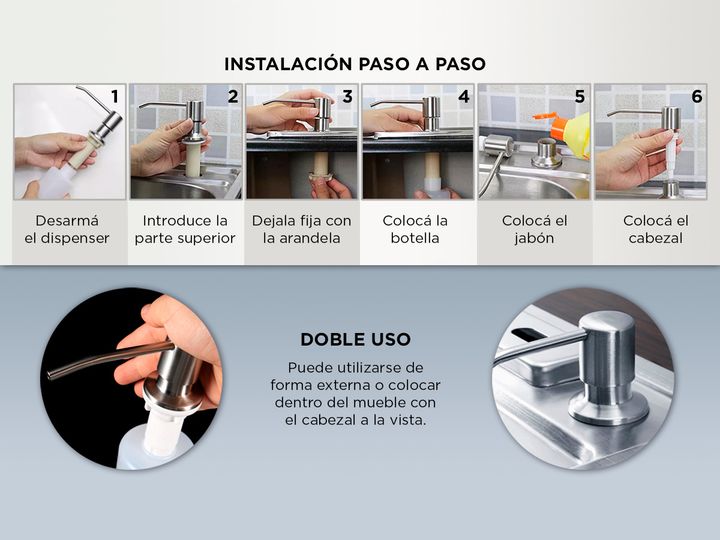 INSTALACIÓN PASO A PASO

1
Desarmá el dispenser

2
Introduce la parte superior

3
Dejala fija con la arandela

4
Colocá la botella

5
Colocá el jabón

6
Colocá el cabezal

DOBLE USO

Puede utilizarse de forma externa o colocar dentro del mueble con el cabezal a la vista.