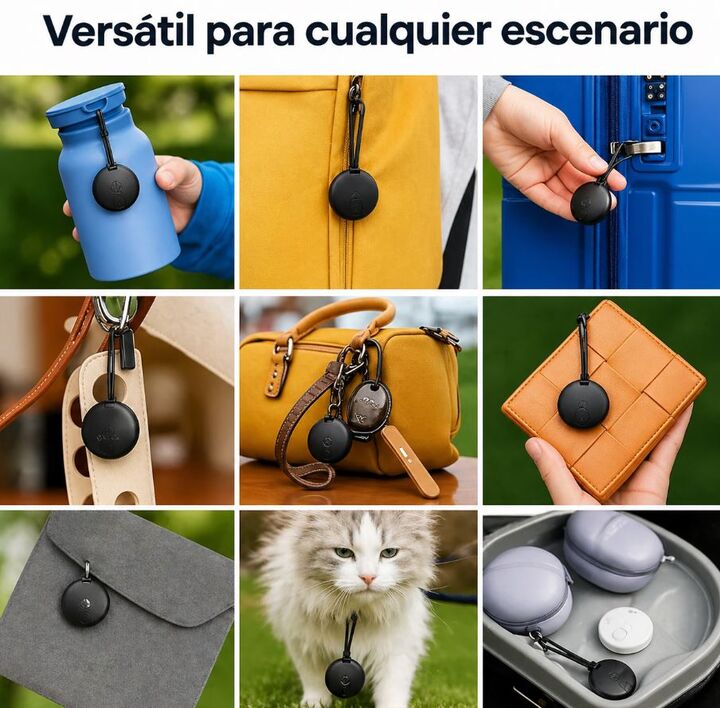 Versátil para cualquier escenario