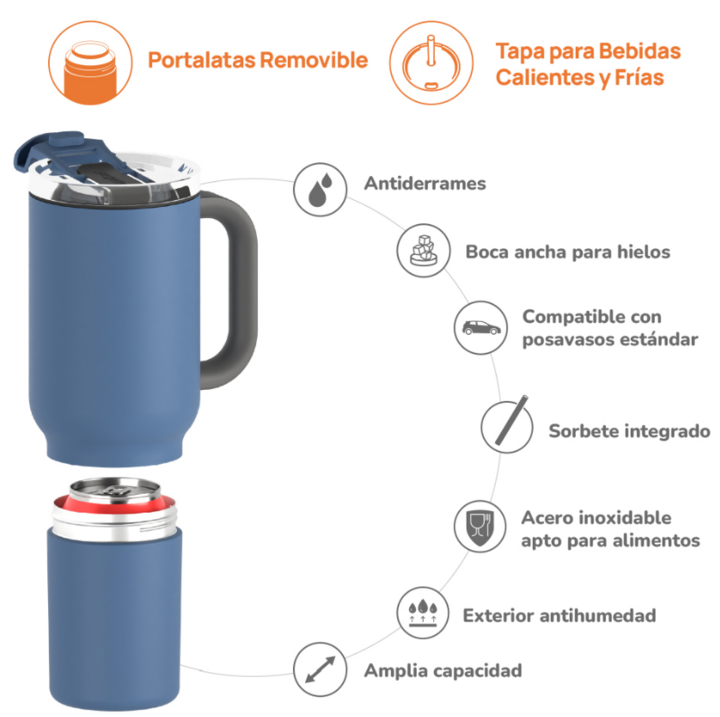 Portalatas Removible

Tapa para Bebidas Calientes y Frías

Antiderrames

Boca ancha para hielos

Compatible con posavasos estándar

Sorbete integrado

Acero inoxidable apto para alimentos

Exterior antihumedad

Amplia capacidad