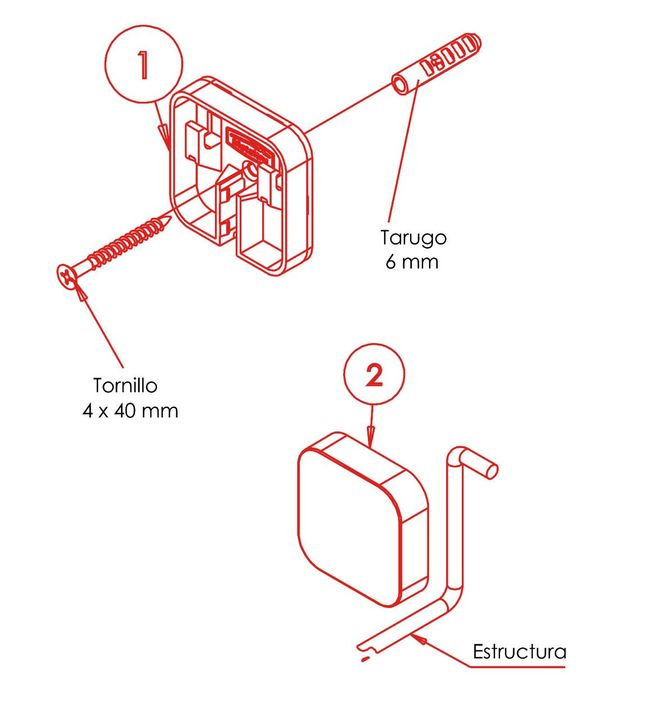 1

Tarugo
6 mm

Tornillo
4 x 40 mm

2

Estructura