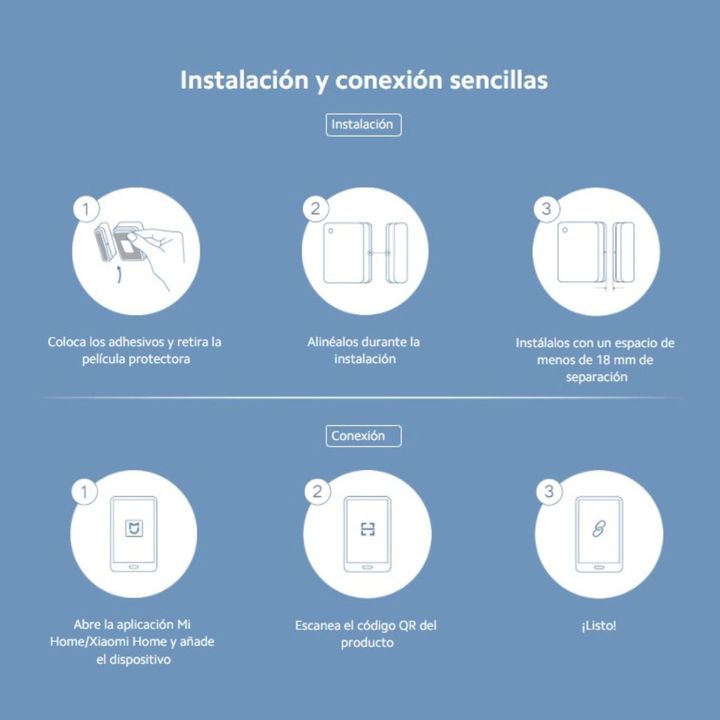 Instalación y conexión sencillas

Instalación

1

Coloca los adhesivos y retira la película protectora

2

Alinéalos durante la instalación

3

Instálalos con un espacio de menos de 18 mm de separación

Conexión

1

Abre la aplicación Mi Home/Xiaomi Home y añade el dispositivo

2

Escanea el código QR del producto

3

¡Listo!