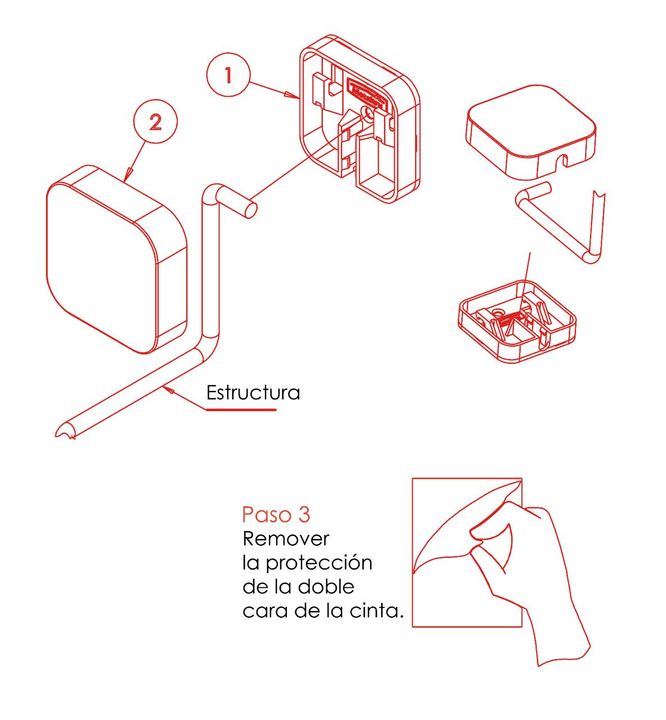 1

2

Estructura

Paso 3
Remover la protección de la doble cara de la cinta.