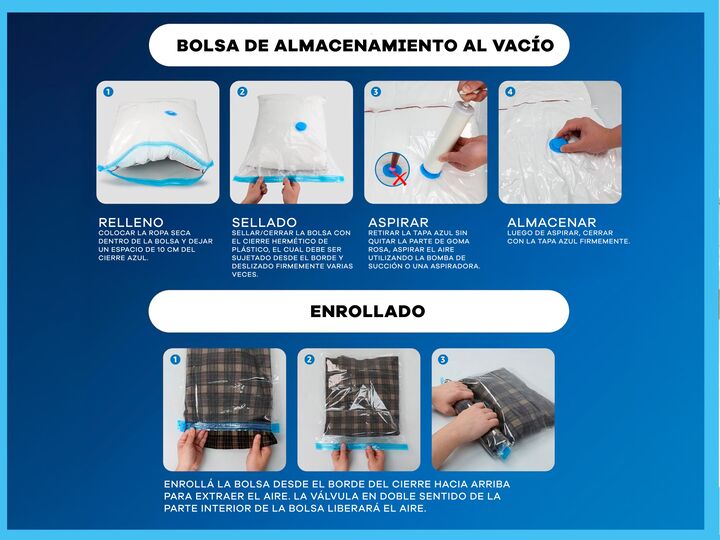 BOLSA DE ALMACENAMIENTO AL VACÍO

1

2

3

4

RELLENO
COLOCAR LA ROPA SECA DENTRO DE LA BOLSA Y DEJAR UN ESPACIO DE 10 CM DEL CIERRE AZUL.

SELLADO
SELLAR/CERRAR LA BOLSA CON EL CIERRE HERMÉTICO DE PLÁSTICO, EL CUAL DEBE SER SUJETADO DESDE EL BORDE Y DESLIZADO FIRMEMENTE VARIAS VECES.

ASPIRAR
RETIRAR LA TAPA AZUL SIN QUITAR LA PARTE DE GOMA ROSA, ASPIRAR EL AIRE UTILIZANDO LA BOMBA DE SUCCIÓN O UNA ASPIRADORA.

ALMACENAR
LUEGO DE ASPIRAR, CERRAR CON LA TAPA AZUL FIRMEMENTE.

ENROLLADO

1

2

3

ENROLLÁ LA BOLSA DESDE EL BORDE DEL CIERRE HACIA ARRIBA PARA EXTRAER EL AIRE. LA VÁLVULA EN DOBLE SENTIDO DE LA PARTE INTERIOR DE LA BOLSA LIBERARÁ EL AIRE.