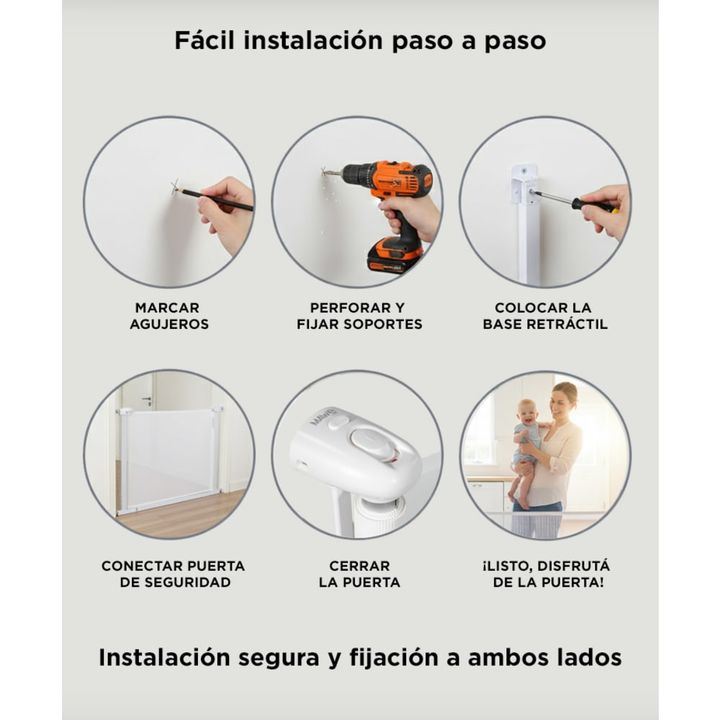 Fácil instalación paso a paso

MARCAR AGUJEROS

PERFORAR Y FIJAR SOPORTES

COLOCAR LA BASE RETRÁCTIL

CONECTAR PUERTA DE SEGURIDAD

CERRAR LA PUERTA

¡LISTO, DISFRUTÁ DE LA PUERTA!

Instalación segura y fijación a ambos lados