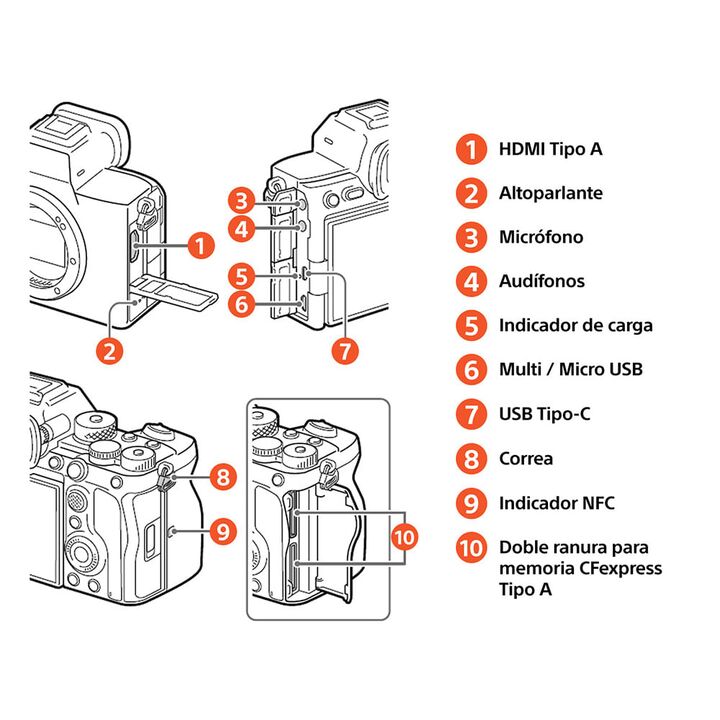 1
2
3
4
5
6
7
8
9
10

1 HDMI Tipo A
2 Altoparlante
3 Micrófono
4 Audífonos
5 Indicador de carga
6 Multi / Micro USB
7 USB Tipo-C
8 Correa
9 Indicador NFC
10 Doble ranura para memoria CFexpress Tipo A