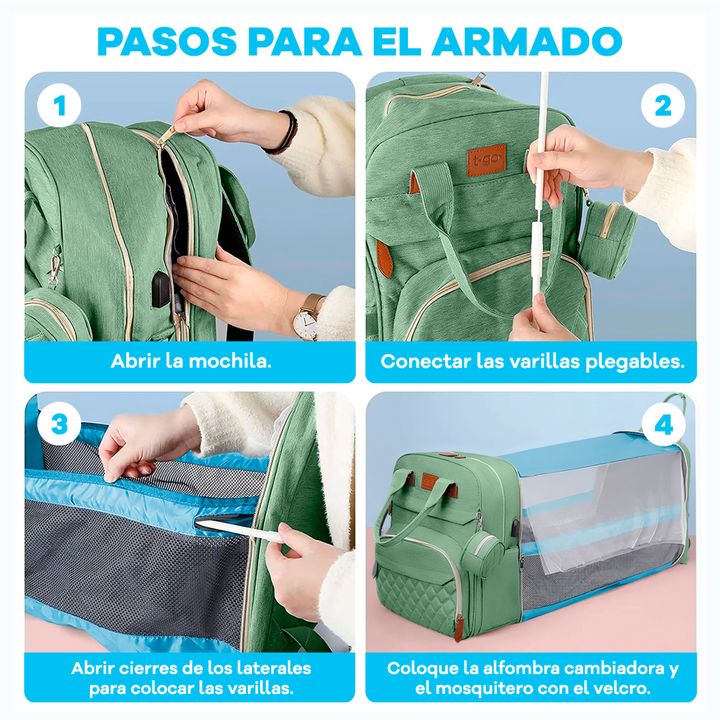 PASOS PARA EL ARMADO

1

Abrir la mochila.

2

t·go

Conectar las varillas plegables.

3

Abrir cierres de los laterales para colocar las varillas.

4

Coloque la alfombra cambiadora y el mosquitero con el velcro.