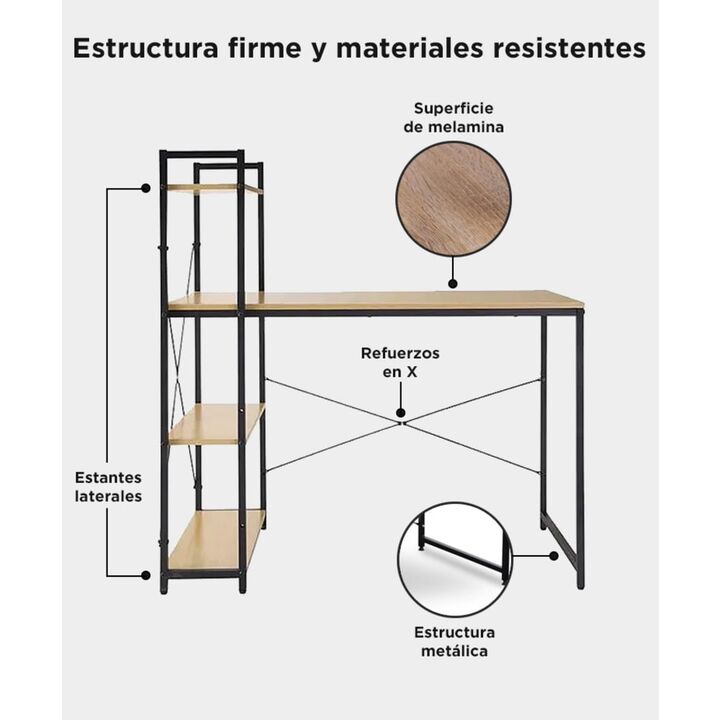 Estructura firme y materiales resistentes

Superficie de melamina

Refuerzos en X

Estantes laterales

Estructura metálica