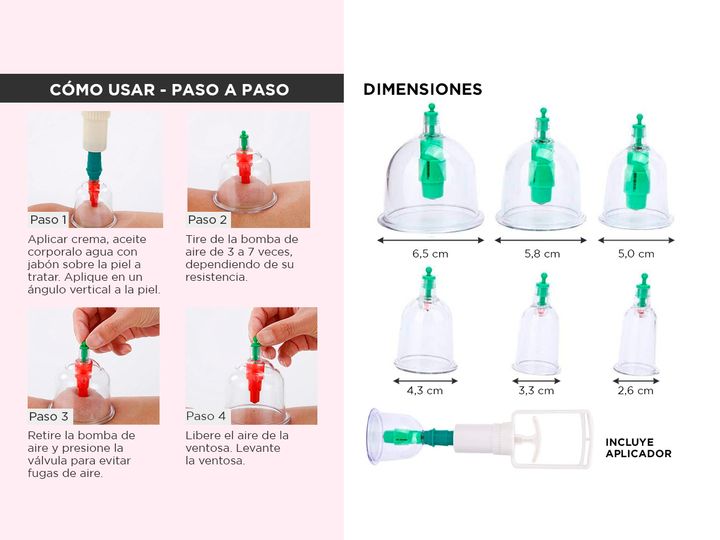 CÓMO USAR - PASO A PASO

Paso 1
Aplicar crema, aceite corporalo agua con jabón sobre la piel a tratar. Aplique en un ángulo vertical a la piel.

Paso 2
Tire de la bomba de aire de 3 a 7 veces, dependiendo de su resistencia.

Paso 3
Retire la bomba de aire y presione la válvula para evitar fugas de aire.

Paso 4
Libere el aire de la ventosa. Levante la ventosa.

DIMENSIONES

6,5 cm
5,8 cm
5,0 cm
4,3 cm
3,3 cm
2,6 cm

INCLUYE APLICADOR