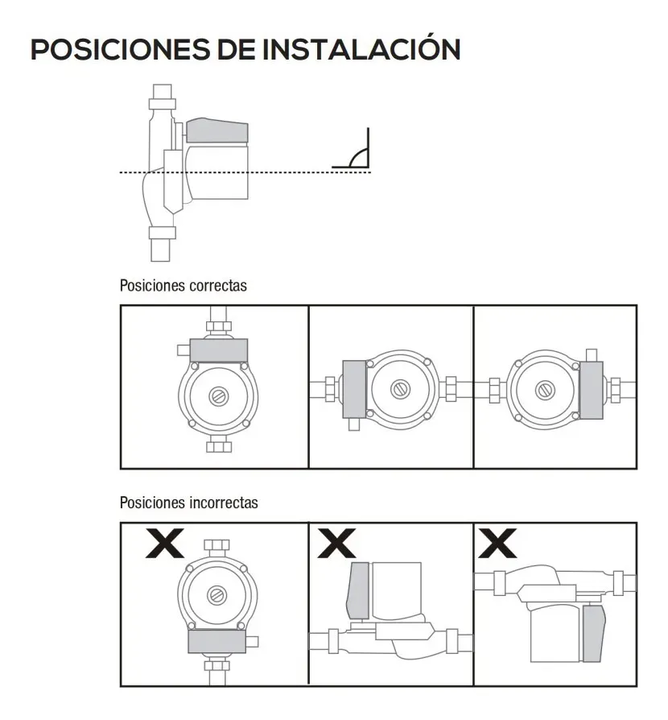 POSICIONES DE INSTALACIÓN

Posiciones correctas

Posiciones incorrectas

X X X