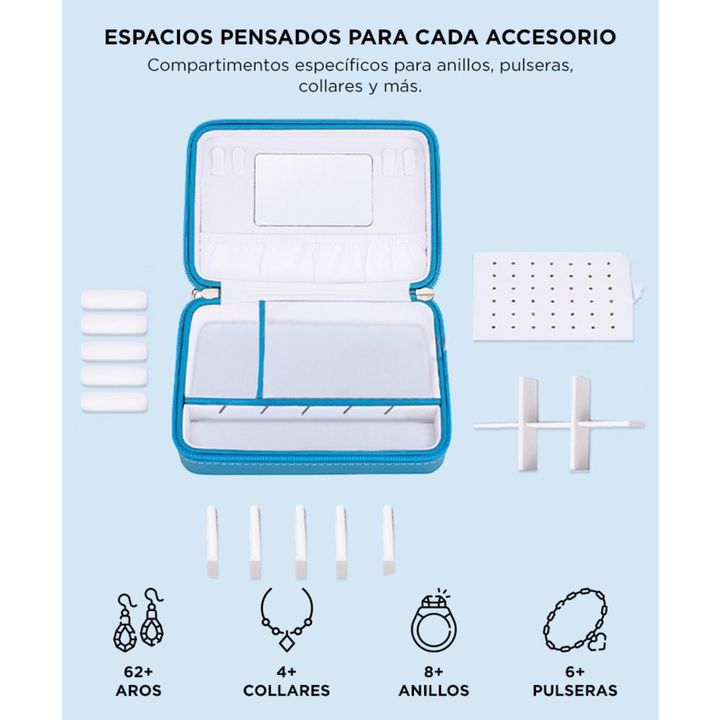 ESPACIOS PENSADOS PARA CADA ACCESORIO

Compartimentos específicos para anillos, pulseras, collares y más.

62+
AROS

4+
COLLARES

8+
ANILLOS

6+
PULSERAS