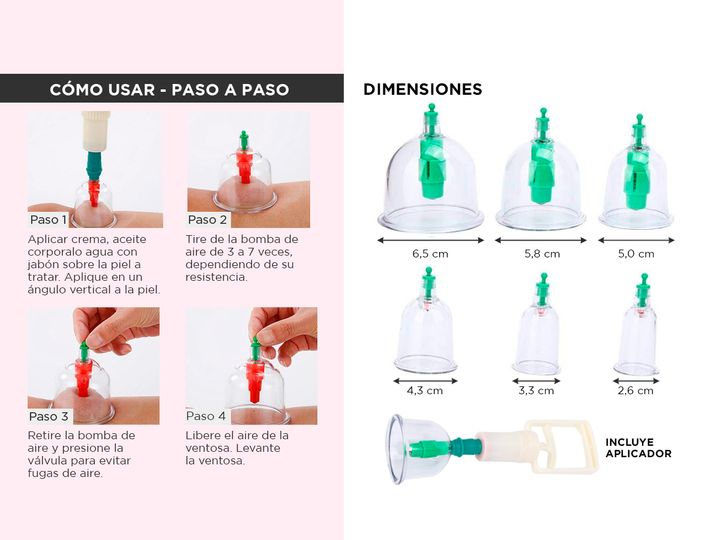 CÓMO USAR - PASO A PASO

Paso 1
Aplicar crema, aceite corporalo agua con jabón sobre la piel a tratar. Aplique en un ángulo vertical a la piel.

Paso 2
Tire de la bomba de aire de 3 a 7 veces, dependiendo de su resistencia.

Paso 3
Retire la bomba de aire y presione la válvula para evitar fugas de aire.

Paso 4
Libere el aire de la ventosa. Levante la ventosa.

DIMENSIONES

6,5 cm
5,8 cm
5,0 cm
4,3 cm
3,3 cm
2,6 cm

INCLUYE APLICADOR