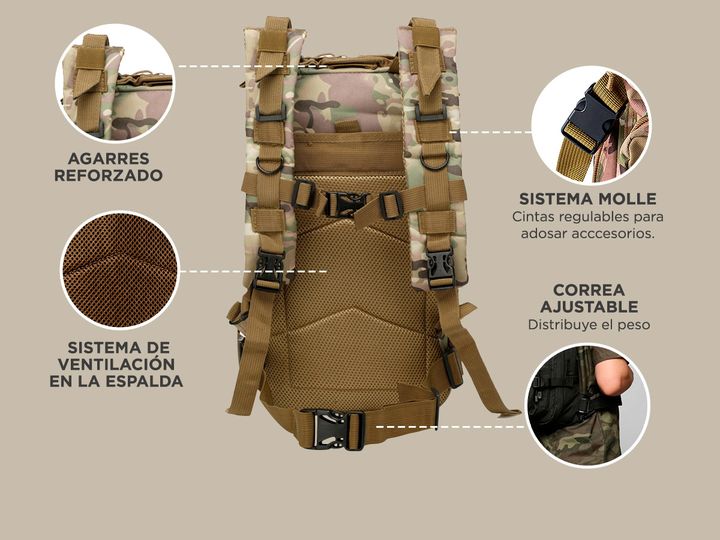 AGARRES REFORZADO

SISTEMA DE VENTILACIÓN EN LA ESPALDA

SISTEMA MOLLE
Cintas regulables para adosar acccesorios.

CORREA AJUSTABLE
Distribuye el peso