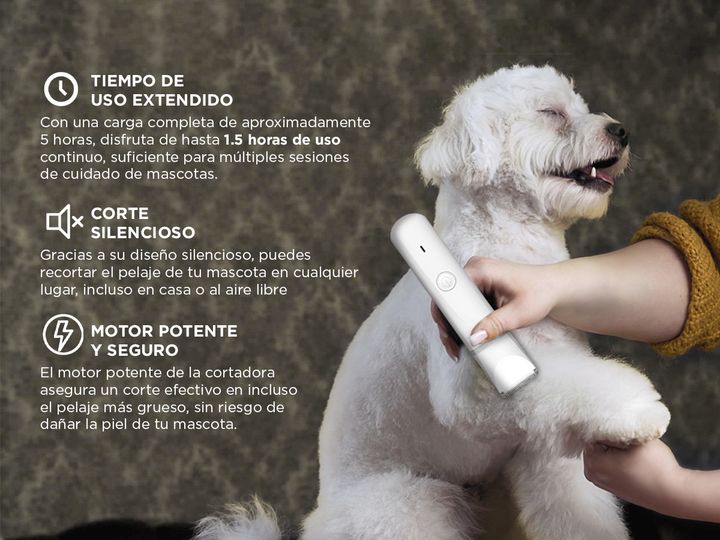 TIEMPO DE USO EXTENDIDO

Con una carga completa de aproximadamente 5 horas, disfruta de hasta 1.5 horas de uso continuo, suficiente para múltiples sesiones de cuidado de mascotas.

CORTE SILENCIOSO

Gracias a su diseño silencioso, puedes recortar el pelaje de tu mascota en cualquier lugar, incluso en casa o al aire libre

MOTOR POTENTE Y SEGURO

El motor potente de la cortadora asegura un corte efectivo en incluso el pelaje más grueso, sin riesgo de dañar la piel de tu mascota.