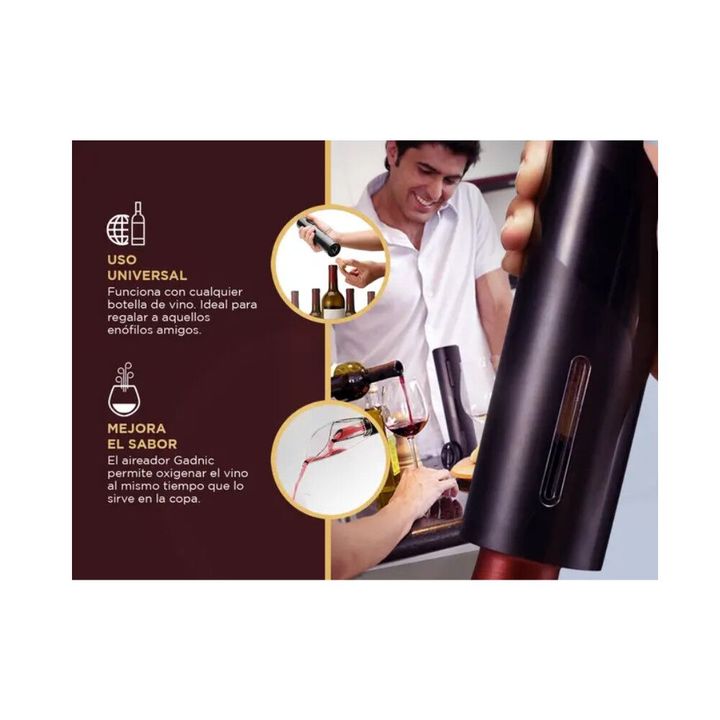 USO UNIVERSAL
Funciona con cualquier botella de vino. Ideal para regalar a aquellos enófilos amigos.

MEJORA EL SABOR
El aireador Gadnic permite oxigenar el vino al mismo tiempo que lo sirve en la copa.