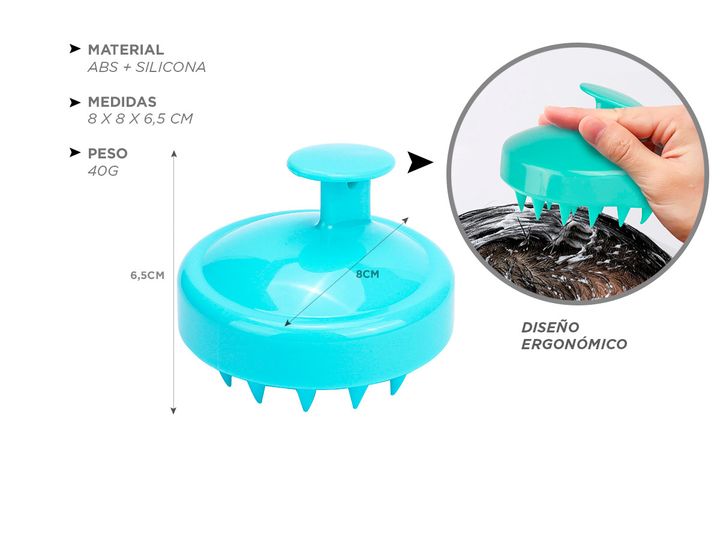 MATERIAL
ABS + SILICONA

MEDIDAS
8 X 8 X 6,5 CM

PESO
40G

6,5CM

8CM

DISEÑO
ERGONÓMICO