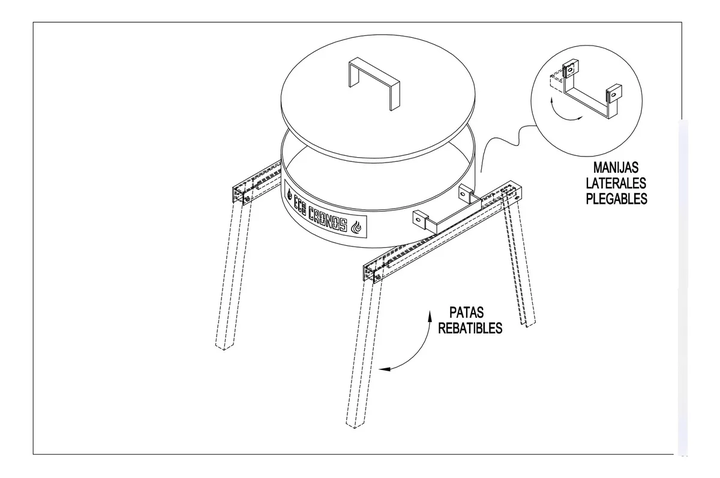 MANIJAS
LATERALES
PLEGABLES

ECO CRONOS

PATAS
REBATIBLES