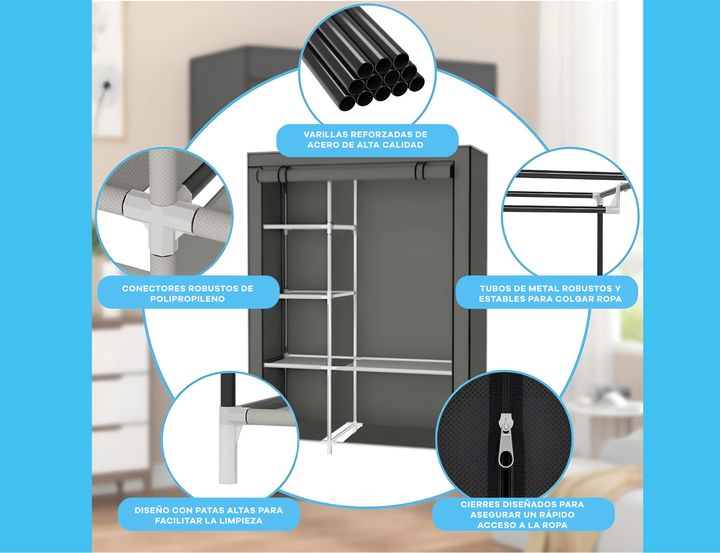 VARILLAS REFORZADAS DE ACERO DE ALTA CALIDAD

CONECTORES ROBUSTOS DE POLIPROPILENO

TUBOS DE METAL ROBUSTOS Y ESTABLES PARA COLGAR ROPA

DISEÑO CON PATAS ALTAS PARA FACILITAR LA LIMPIEZA

CIERRES DISEÑADOS PARA ASEGURAR UN RÁPIDO ACCESO A LA ROPA