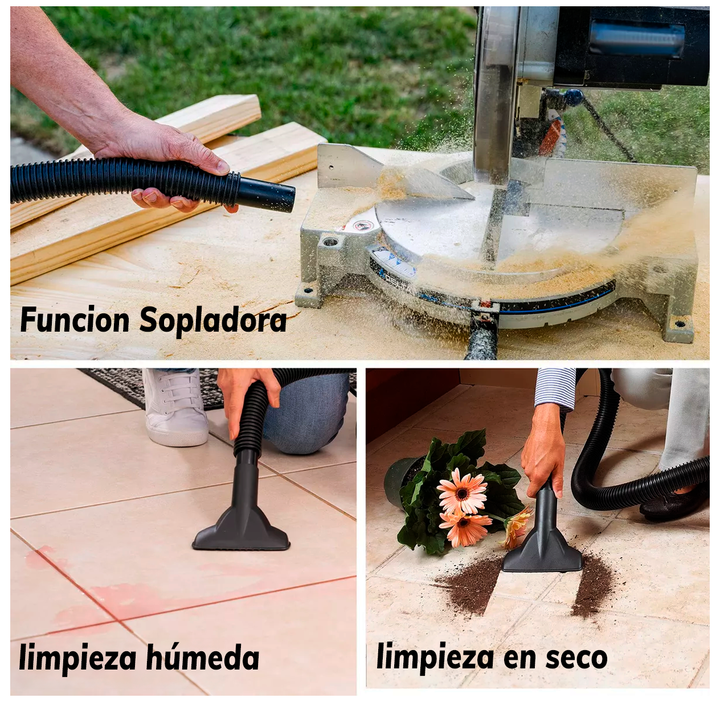 Funcion Sopladora

limpieza húmeda

limpieza en seco