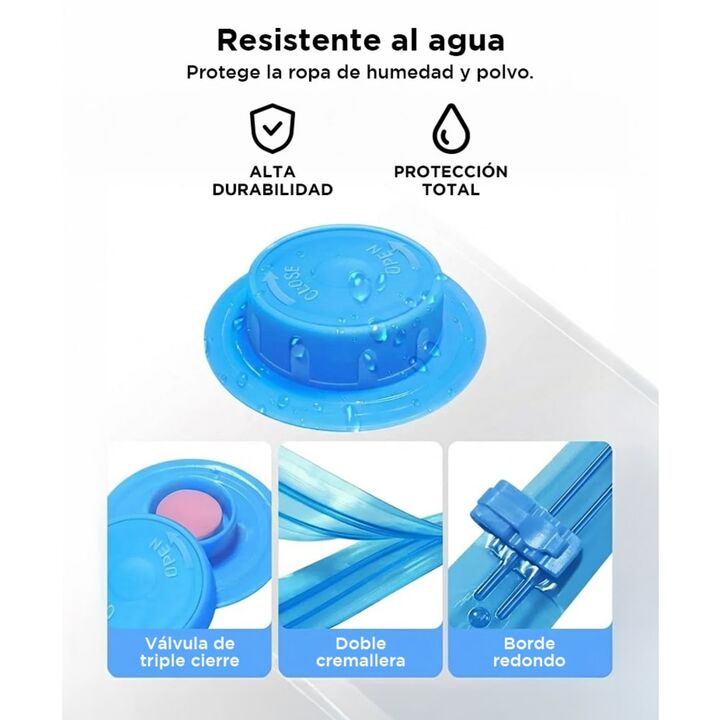 Resistente al agua

Protege la ropa de humedad y polvo.

ALTA DURABILIDAD

PROTECCIÓN TOTAL

CLOSE

OPEN

OPEN

Válvula de triple cierre

Doble cremallera

Borde redondo