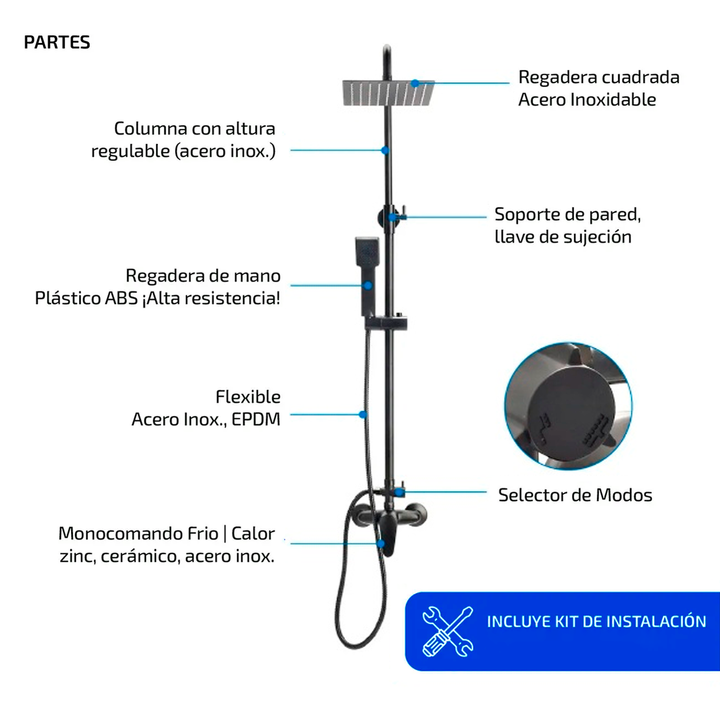 PARTES

Regadera cuadrada
Acero Inoxidable

Columna con altura
regulable (acero inox.)

Soporte de pared,
llave de sujeción

Regadera de mano
Plástico ABS ¡Alta resistencia!

Flexible
Acero Inox., EPDM

Selector de Modos

Monocomando Frio | Calor
zinc, cerámico, acero inox.

INCLUYE KIT DE INSTALACIÓN