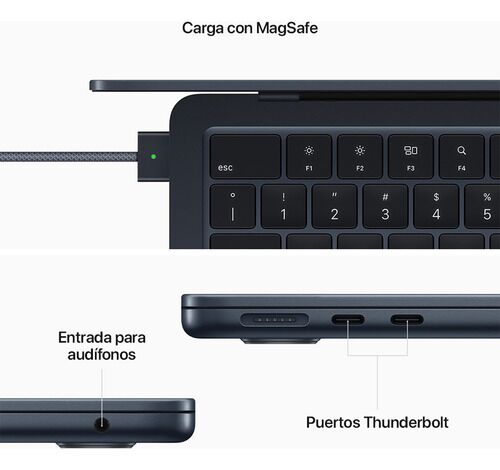 Carga con MagSafe

esc
F1
F2
F3
F4
°
|
!
1
"
2
#
3
$
4
%
5

Entrada para audífonos

Puertos Thunderbolt