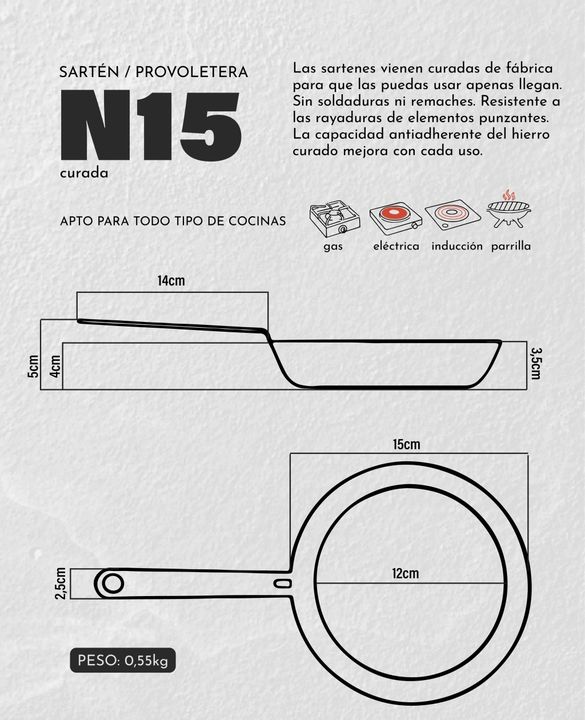 SARTÉN / PROVOLETERA

N15

curada

Las sartenes vienen curadas de fábrica para que las puedas usar apenas llegan. Sin soldaduras ni remaches. Resistente a las rayaduras de elementos punzantes. La capacidad antiadherente del hierro curado mejora con cada uso.

APTO PARA TODO TIPO DE COCINAS

gas

eléctrica

inducción

parrilla

14cm

5cm

4cm

3,5cm

15cm

12cm

2,5cm

PESO: 0,55kg